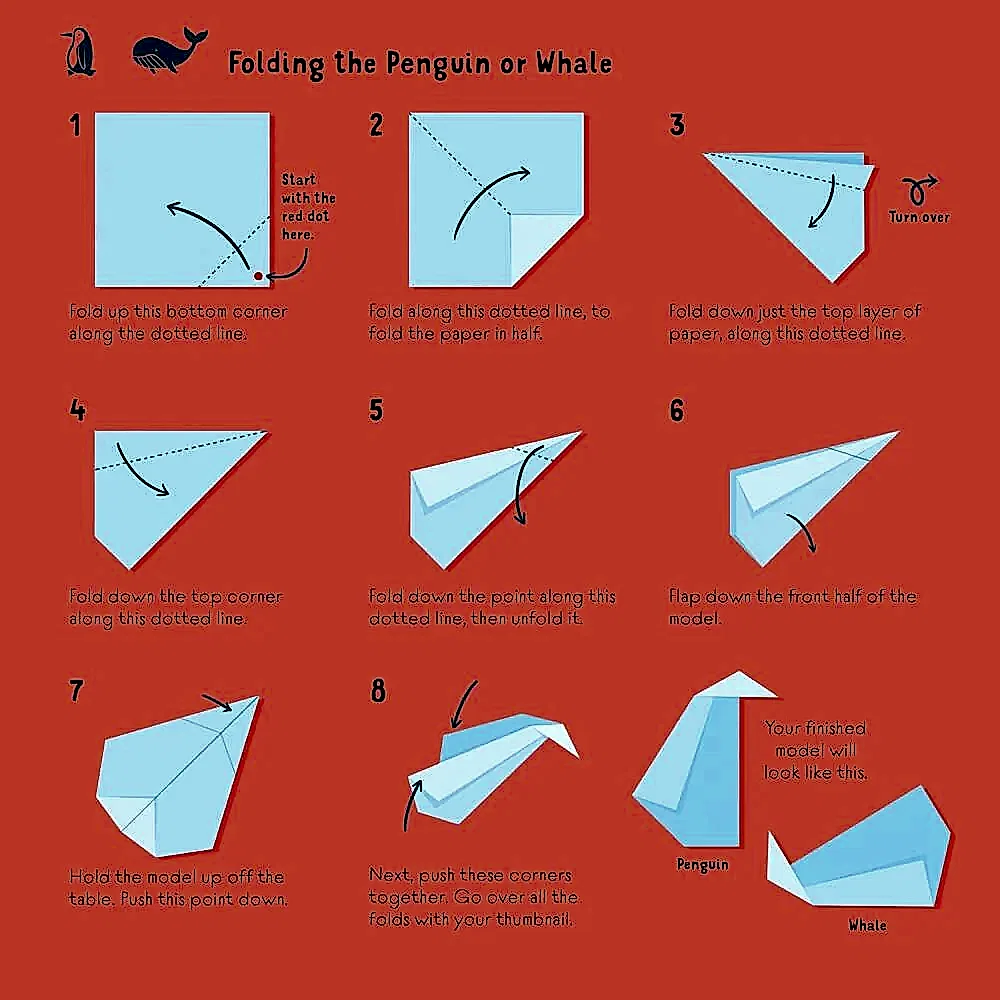 Folding the Penguin or Whale

1

Start with the red dot here.

Fold up this bottom corner along the dotted line.

2

Fold along this dotted line, to fold the paper in half.

3

Turn over

Fold down just the top layer of paper, along this dotted line.

4

Fold down the top corner along this dotted line.

5

Fold down the point along this dotted line, then unfold it.

6

Flap down the front half of the model.

7

Hold the model up off the table. Push this point down.

8

Next, push these corners together. Go over all the folds with your thumbnail.

Your finished model will look like this.

Penguin

Whale