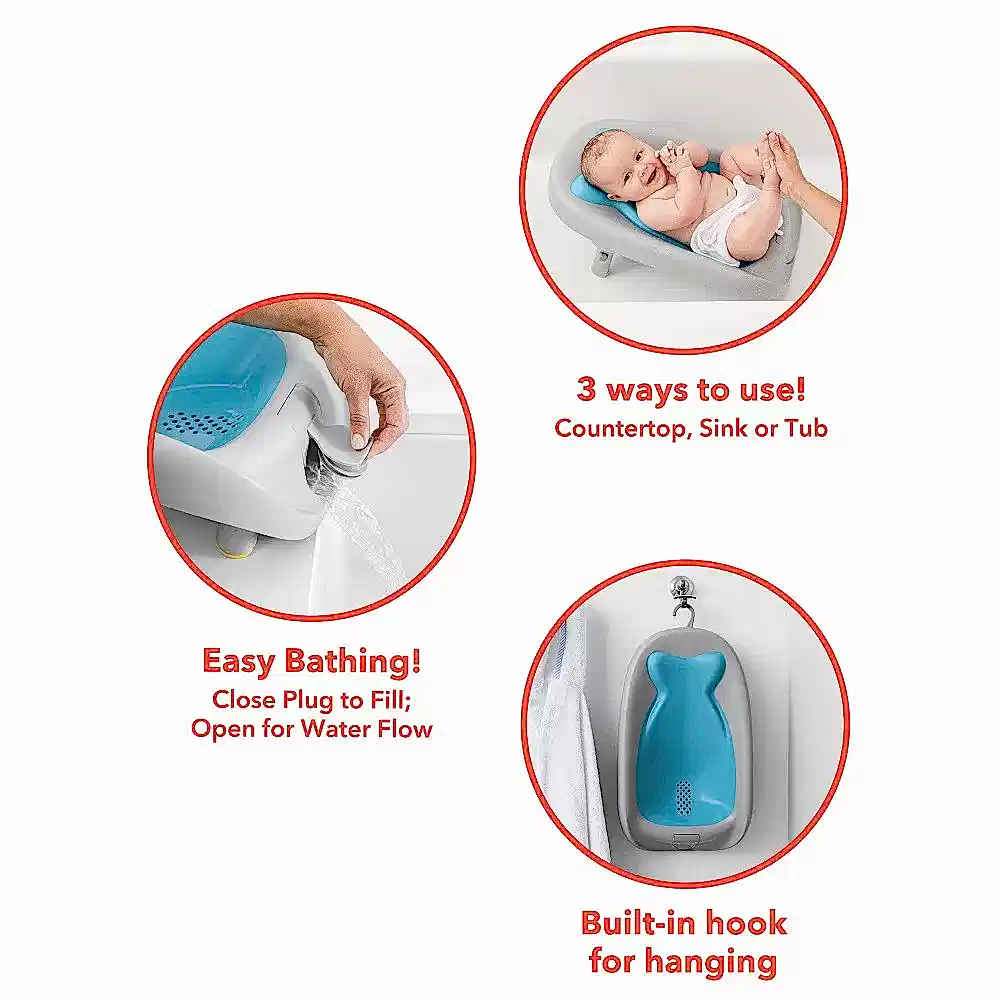 3 ways to use!
Countertop, Sink or Tub

Easy Bathing!
Close Plug to Fill;
Open for Water Flow

Built-in hook
for hanging